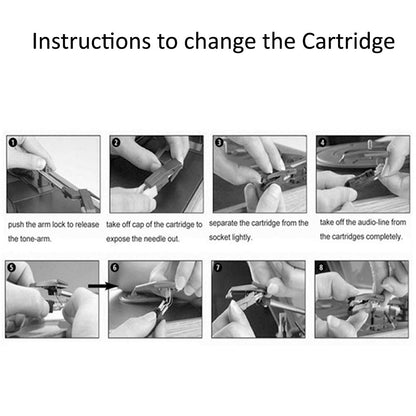 Instructions to change the Cartridge

1

push the arm lock to release the tone-arm.

2

take off cap of the cartridge to expose the needle out.

3

separate the cartridge from the socket lightly.

4

take off the audio-line from the cartridges completely.

5

6

7

8