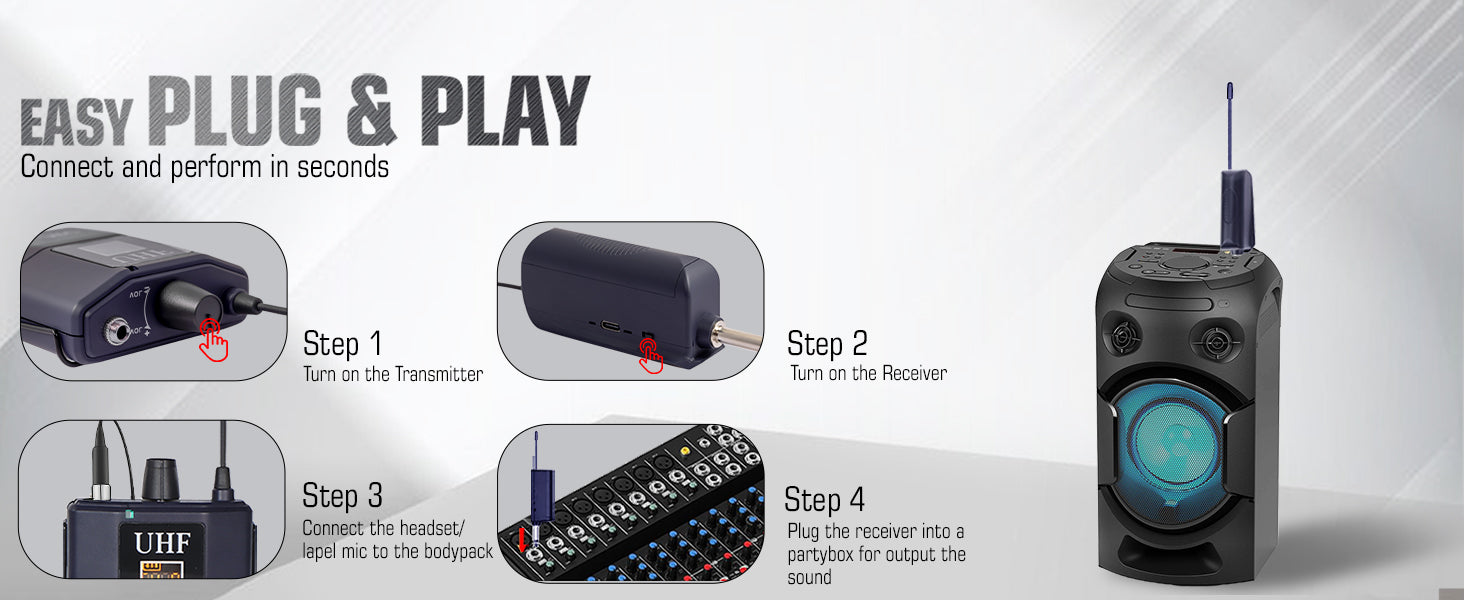 EASY PLUG & PLAY
Connect and perform in seconds

Step 1
Turn on the Transmitter

Step 2
Turn on the Receiver

UHF

Step 3
Connect the headset/ lapel mic to the bodypack

Step 4
Plug the receiver into a partybox for output the sound