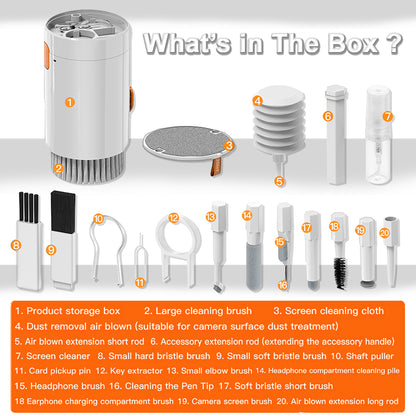 What's in The Box ?

1

2

3

4

5

6

7

8

9

10

11

12

13

14

15

16

17

18

19

20

1. Product storage box 2. Large cleaning brush 3. Screen cleaning cloth
4. Dust removal air blown (suitable for camera surface dust treatment)
5. Air blown extension short rod 6. Accessory extension rod (extending the accessory handle)
7. Screen cleaner 8. Small hard bristle brush 9. Small soft bristle brush 10. Shaft puller
11. Card pickup pin 12. Key extractor 13. Small elbow brush 14. Headphone compartment cleaning pile
15. Headphone brush 16. Cleaning the Pen Tip 17. Soft bristle short brush
18 Earphone charging compartment brush 19. Camera screen brush 20. Air blown extension long rod