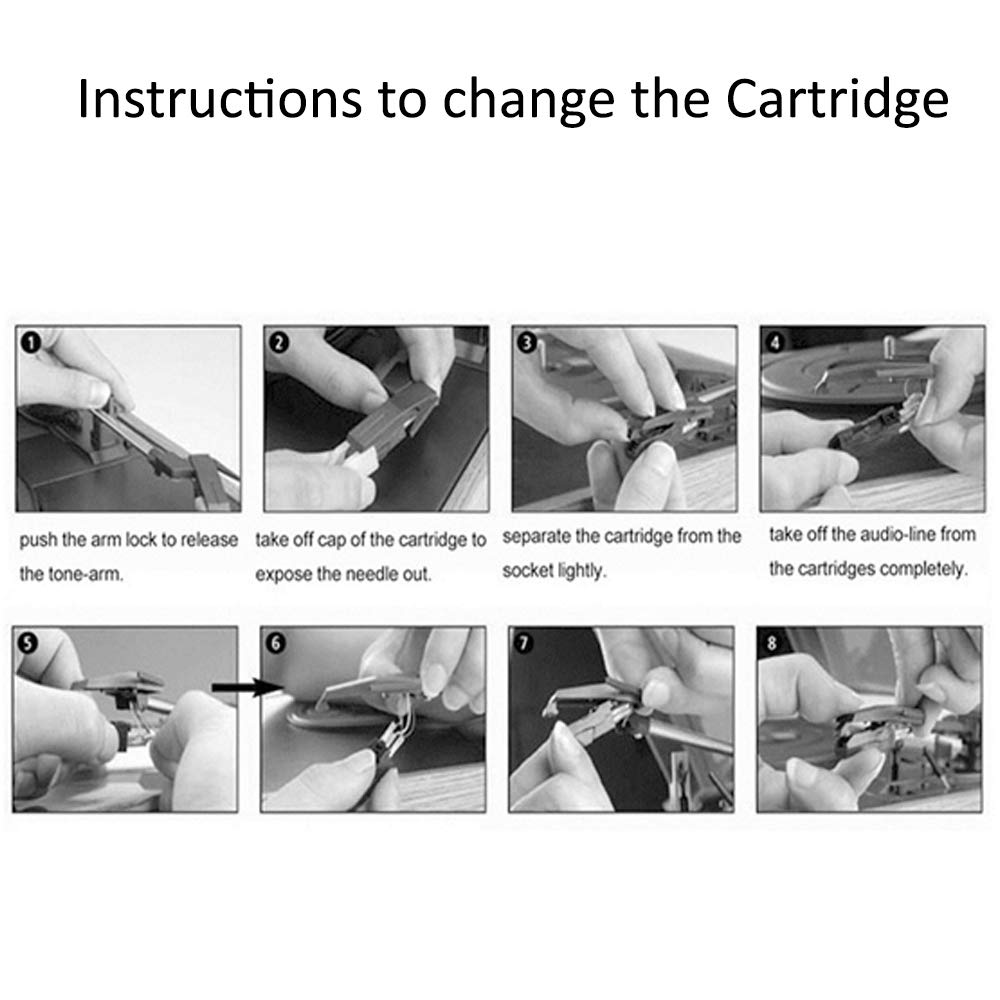 Instructions to change the Cartridge

1

push the arm lock to release the tone-arm.

2

take off cap of the cartridge to expose the needle out.

3

separate the cartridge from the socket lightly.

4

take off the audio-line from the cartridges completely.

5

6

7

8