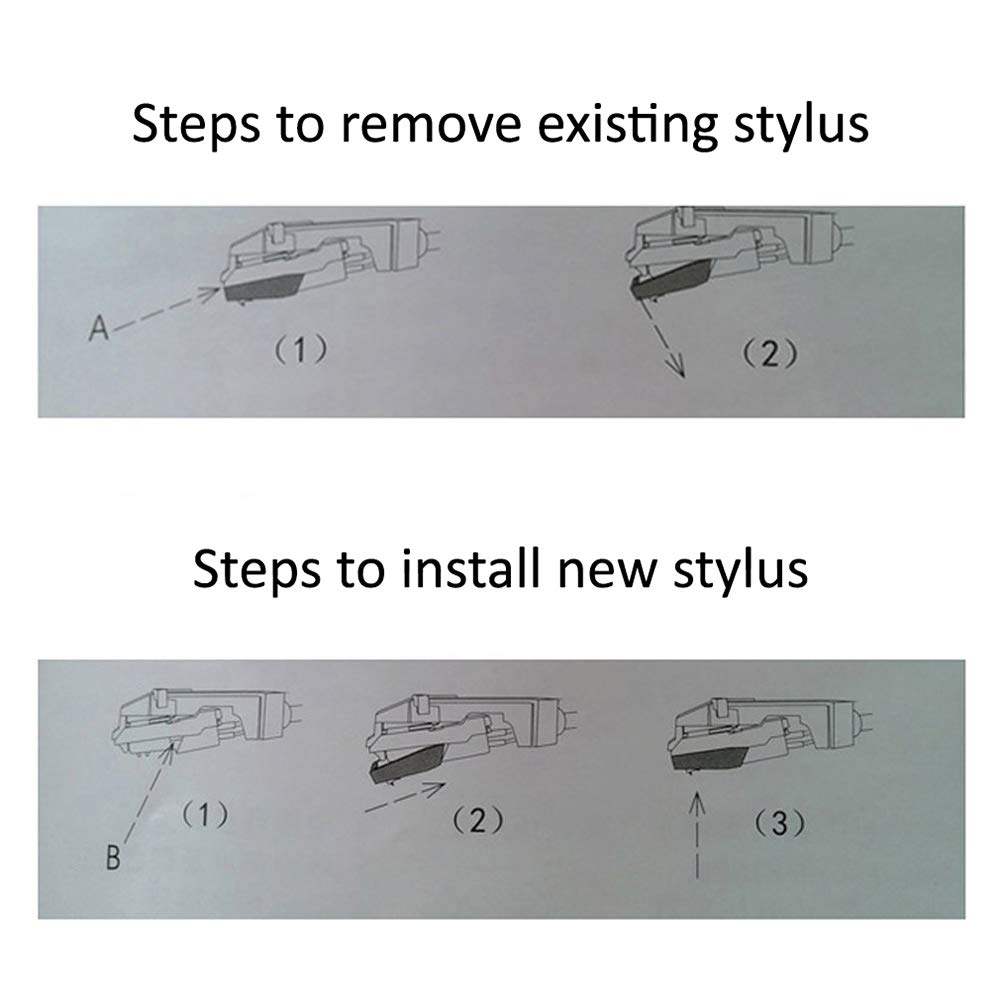 Steps to remove existing stylus

A

(1)

(2)

Steps to install new stylus

(1)

B

(2)

(3)